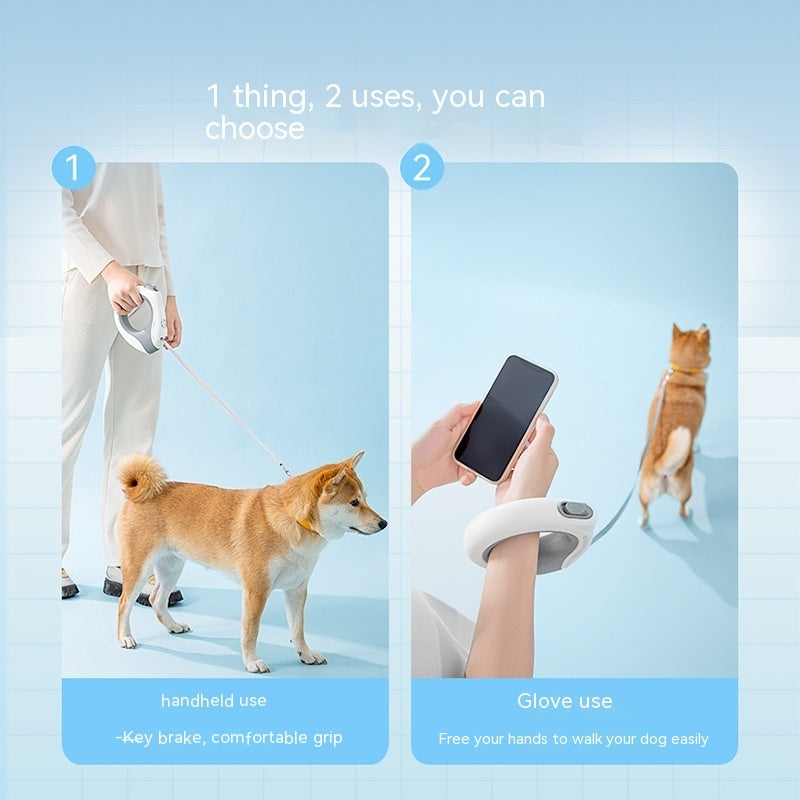 1 thing, 2 uses, you can choose

1

handheld use

-Key brake, comfortable grip

2

Glove use

Free your hands to walk your dog easily